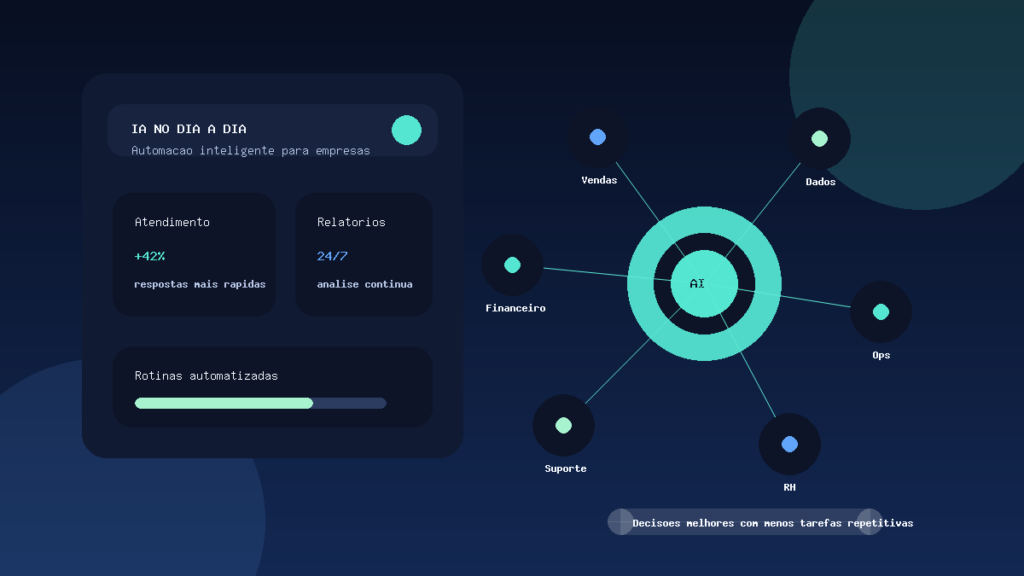 IA NO DIA A DIA
Automacao inteligente para empresas

Atendimento
+42%
respostas mais rapidas

Relatorios
24/7
analise continua

Rotinas automatizadas

Vendas

Dados

Financeiro

AI

Ops

Suporte

RH

Decisoes melhores com menos tarefas repetitivas